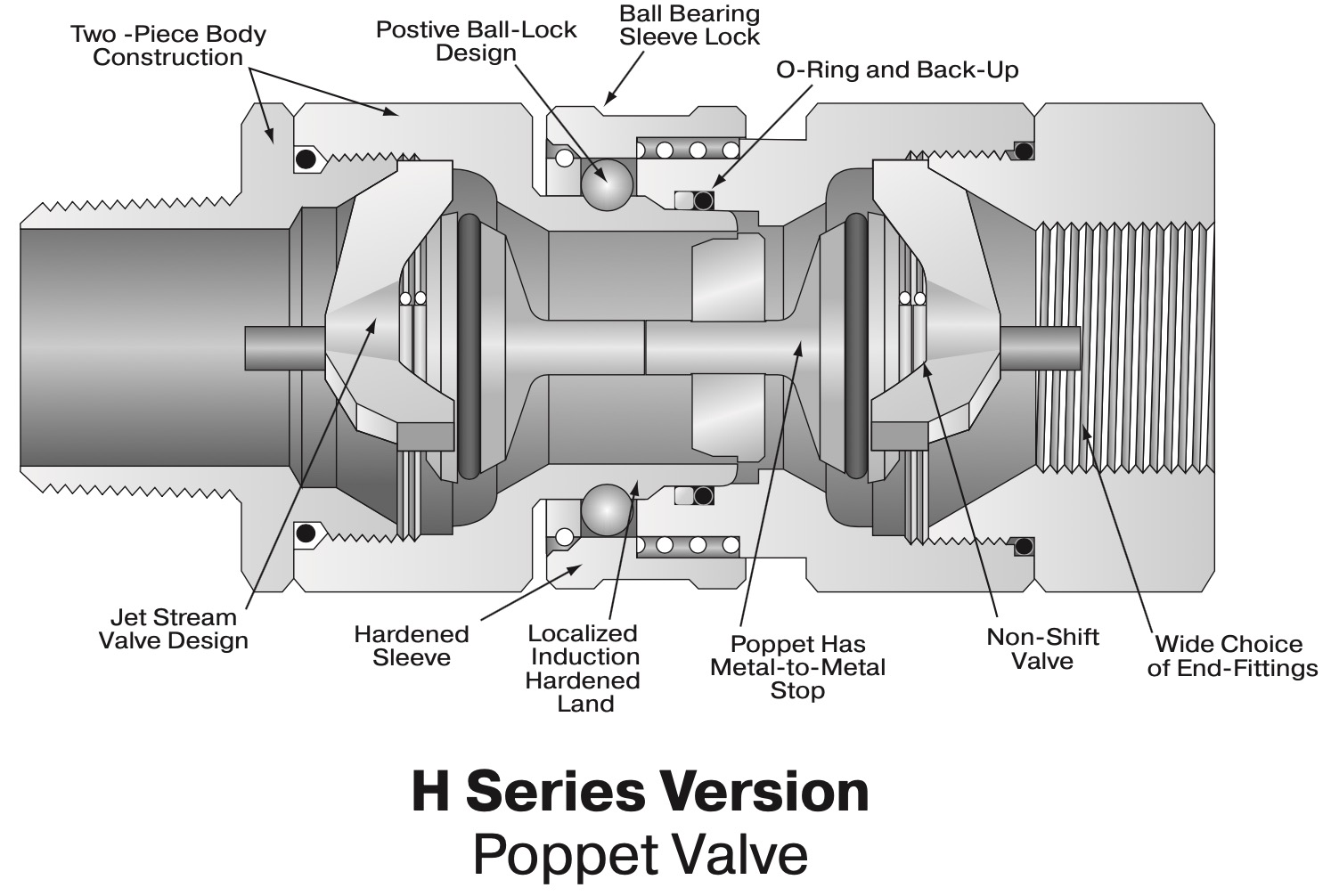 Two -Piece Body Construction

Postive Ball-Lock Design

Ball Bearing Sleeve Lock

O-Ring and Back-Up

Jet Stream Valve Design

Hardened Sleeve

Localized Induction Hardened Land

Poppet Has Metal-to-Metal Stop

Non-Shift Valve

Wide Choice of End-Fittings

H Series Version
Poppet Valve