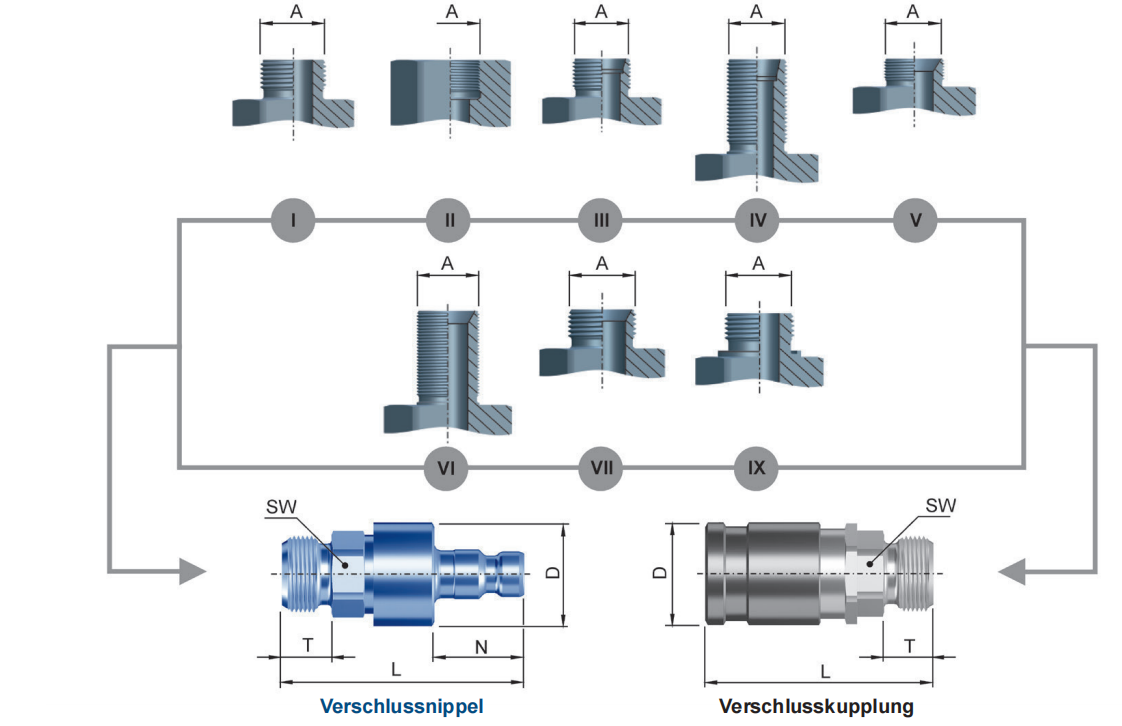 A A A A A

I II III IV V

A A A

VI VII IX

SW

D

T N

L

Verschlussnippel

SW

D

T

L

Verschlusskupplung